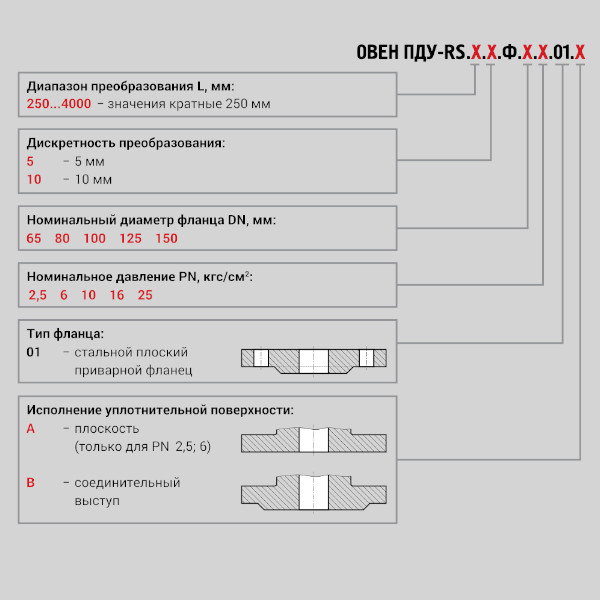 ОВЕН ПДУ-RS.X.X.Ф.X.X.01.X

Диапазон преобразования L, мм:
250...4000 – значения кратные 250 мм

Дискретность преобразования:
5 – 5 мм
10 – 10 мм

Номинальный диаметр фланца DN, мм:
65 80 100 125 150

Номинальное давление PN, кгс/см$^2$:
2,5 6 10 16 25

Тип фланца:
01 – стальной плоский приварной фланец

Исполнение уплотнительной поверхности:
A – плоскость (только для PN 2,5; 6)

B – соединительный выступ