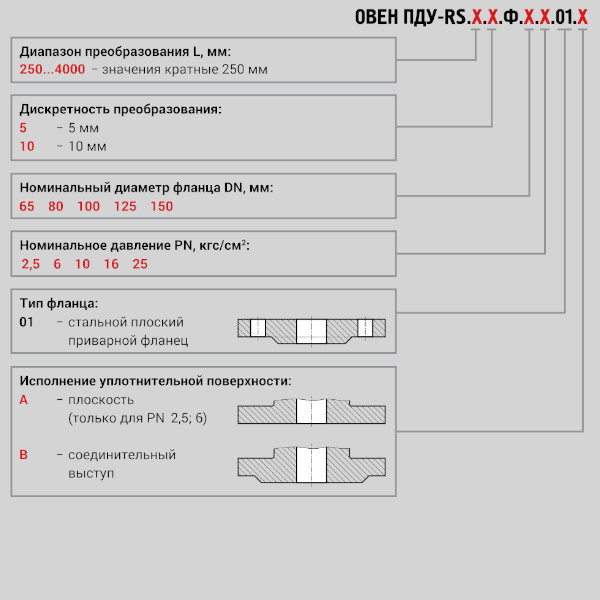 ОВЕН ПДУ-RS.X.X.Ф.X.X.01.X

Диапазон преобразования L, мм:
250...4000 – значения кратные 250 мм

Дискретность преобразования:
5 – 5 мм
10 – 10 мм

Номинальный диаметр фланца DN, мм:
65 80 100 125 150

Номинальное давление PN, кгс/см$^2$:
2,5 6 10 16 25

Тип фланца:
01 – стальной плоский приварной фланец

Исполнение уплотнительной поверхности:
A – плоскость (только для PN 2,5; 6)
B – соединительный выступ